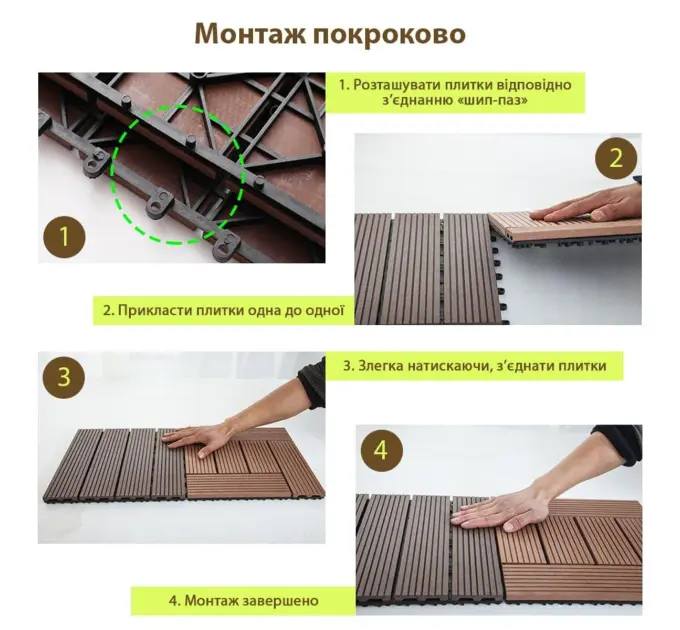 Монтаж покроково

1. Розташувати плитки відповідно з'єднанню «шип-паз»

1

2

2. Прикласти плитки одна до одної

3

3. Злегка натискаючи, з'єднати плитки

4

4. Монтаж завершено