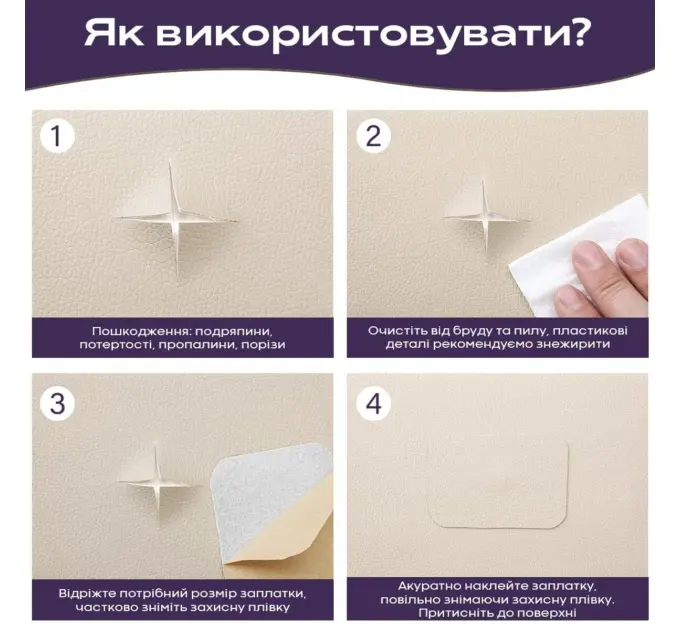 Як використовувати?

1

Пошкодження: подряпини, потертості, пропалини, порізи

2

Очистіть від бруду та пилу, пластикові деталі рекомендуємо знежирити

3

Відріжте потрібний розмір заплатки, частково зніміть захисну плівку

4

Акуратно наклейте заплатку, повільно знімаючи захисну плівку. Притисніть до поверхні