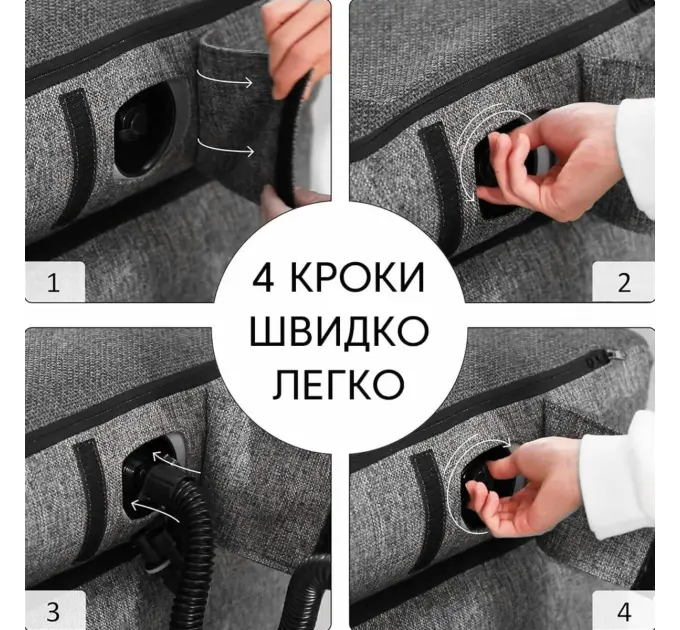 1

2

4 КРОКИ
ШВИДКО
ЛЕГКО

3

4